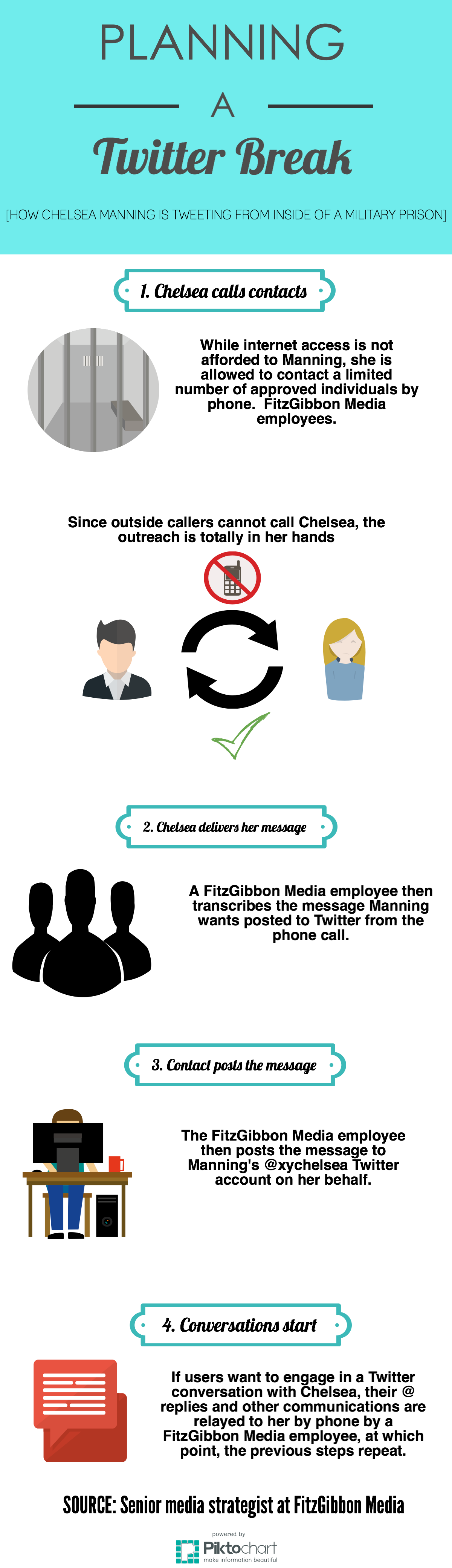 PLANNING

A

Twitter Break

[HOW CHELSEA MANNING IS TWEETING FROM INSIDE OF A MILITARY PRISON]

1. Chelsea calls contacts

While internet access is not afforded to Manning, she is allowed to contact a limited number of approved individuals by phone. FitzGibbon Media employees.

Since outside callers cannot call Chelsea, the outreach is totally in her hands

2. Chelsea delivers her message

A FitzGibbon Media employee then transcribes the message Manning wants posted to Twitter from the phone call.

3. Contact posts the message

The FitzGibbon Media employee then posts the message to Manning's @xychelsea Twitter account on her behalf.

4. Conversations start

If users want to engage in a Twitter conversation with Chelsea, their @ replies and other communications are relayed to her by phone by a FitzGibbon Media employee, at which point, the previous steps repeat.

SOURCE: Senior media strategist at FitzGibbon Media

powered by
Piktochart
make information beautiful